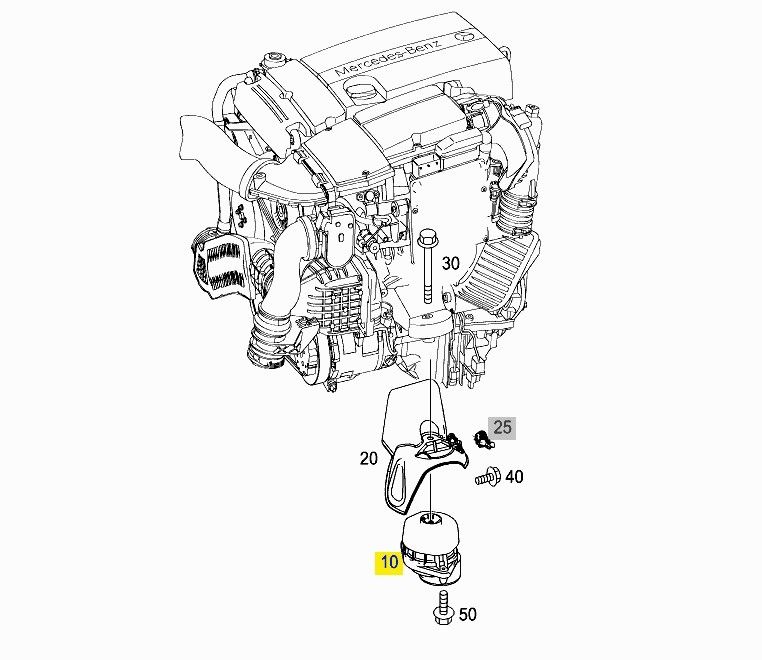 Mercedes-Benz

30

25

20

40

10

50